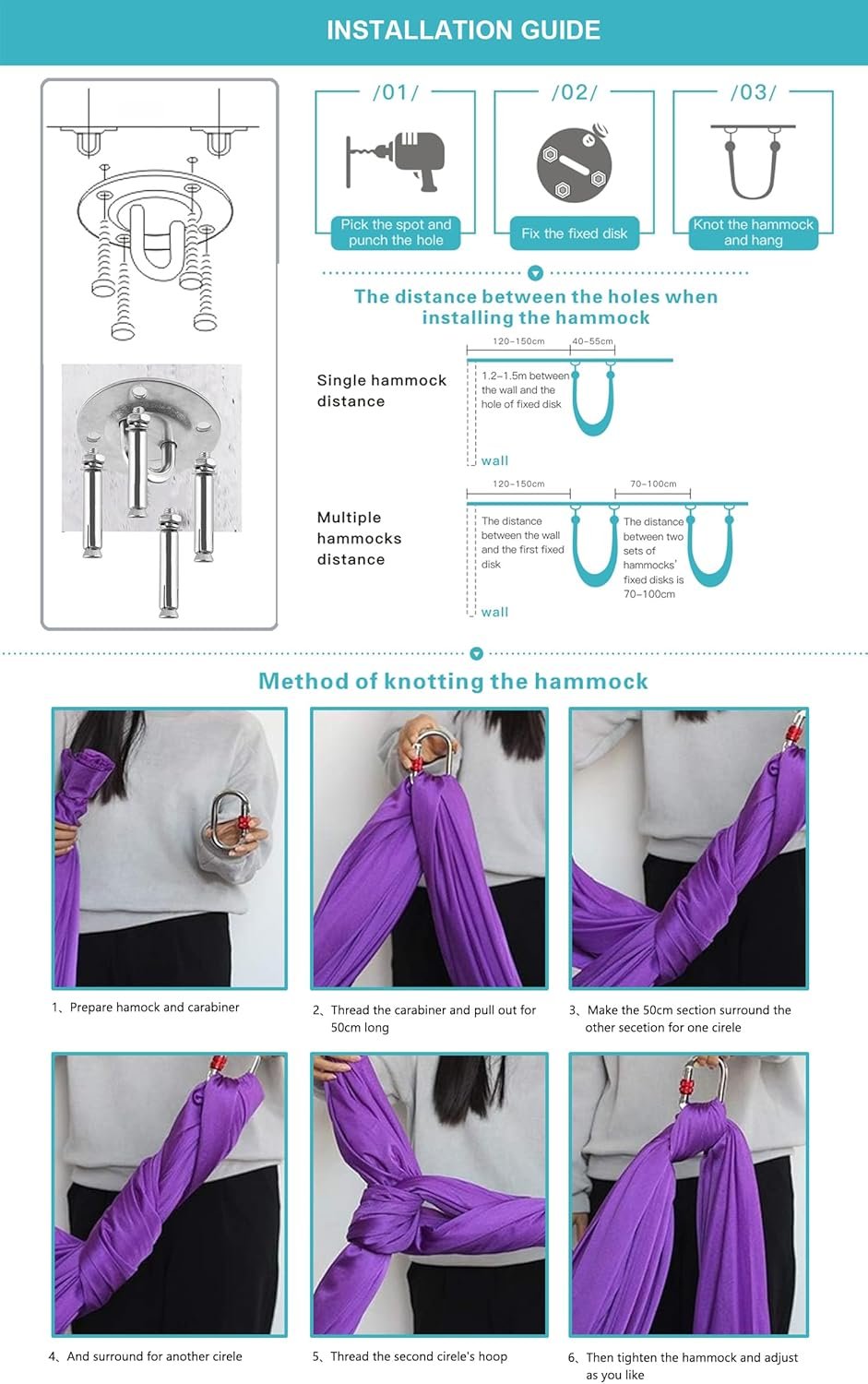 INSTALLATION GUIDE

/01/

Pick the spot and punch the hole

/02/

Fix the fixed disk

/03/

Knot the hammock and hang

The distance between the holes when installing the hammock

Single hammock distance

120~150cm

40~55cm

1.2~1.5m between the wall and the hole of fixed disk

wall

Multiple hammocks distance

120~150cm

70~100cm

The distance between the wall and the first fixed disk

The distance between two sets of hammocks' fixed disks is 70~100cm

wall

Method of knotting the hammock

1、Prepare hamock and carabiner

2、Thread the carabiner and pull out for 50cm long

3、Make the 50cm section surround the other secetion for one cirele

4、And surround for another cirele

5、Thread the second cirele's hoop

6、Then tighten the hammock and adjust as you like